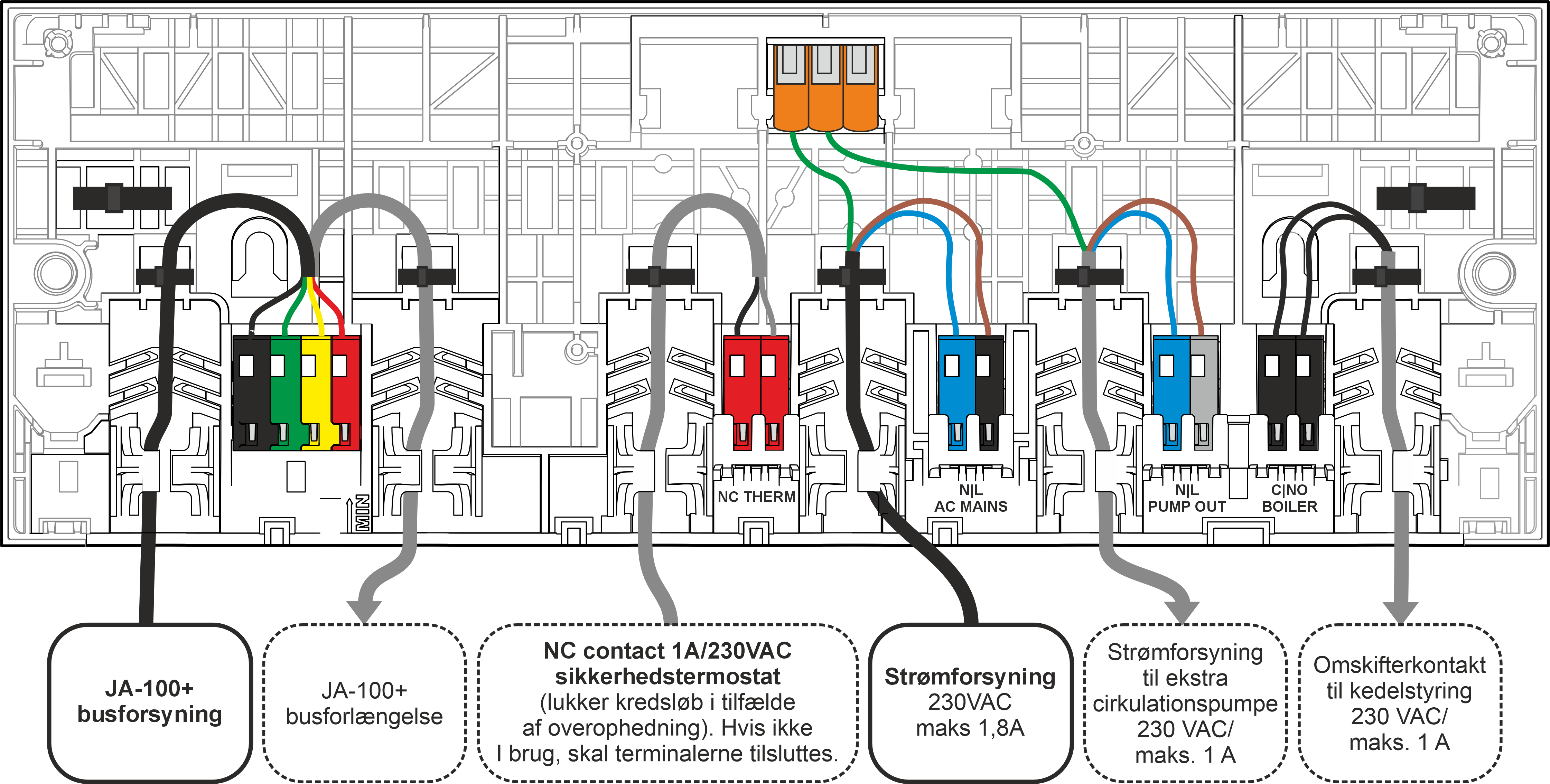 MIN

NC THERM

N|L
AC MAINS

N|L
PUMP OUT

C|NO
BOILER

JA-100+
busforsyning

JA-100+
busforlængelse

NC contact 1A/230VAC
sikkerhedstermostat
(lukker kredsløb i tilfælde af overophedning). Hvis ikke I brug, skal terminalerne tilsluttes.

Strømforsyning
230VAC
maks 1,8A

Strømforsyning
til ekstra
cirkulationspumpe
230 VAC/
maks. 1 A

Omskifterkontakt
til kedelstyring
230 VAC/
maks. 1 A