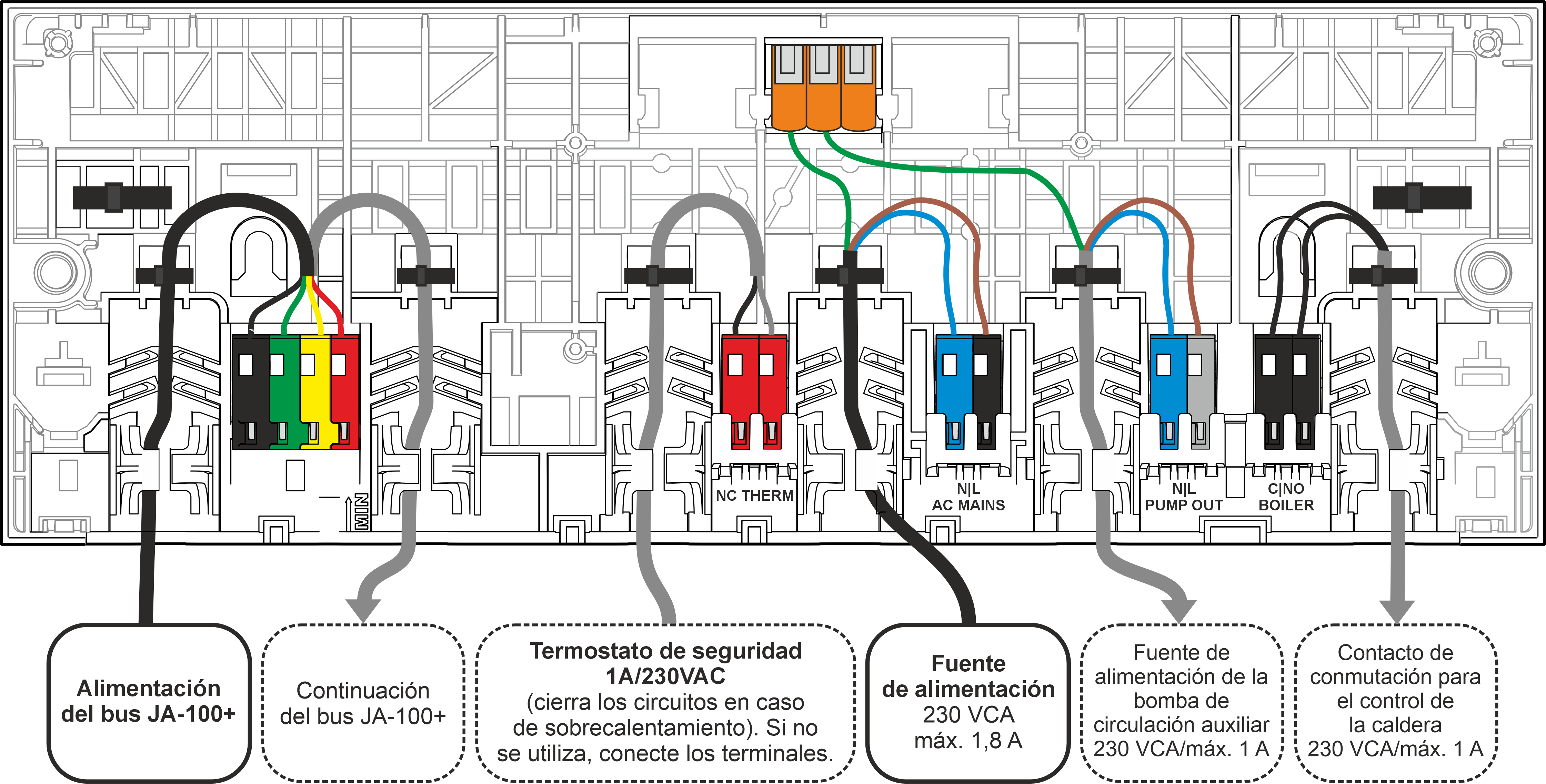 MIN

NC THERM

N|L
AC MAINS

N|L
PUMP OUT

C|NO
BOILER

Alimentación del bus JA-100+

Continuación del bus JA-100+

Termostato de seguridad 1A/230VAC
(cierra los circuitos en caso de sobrecalentamiento). Si no se utiliza, conecte los terminales.

Fuente de alimentación
230 VCA
máx. 1,8 A

Fuente de alimentación de la bomba de circulación auxiliar 230 VCA/máx. 1 A

Contacto de conmutación para el control de la caldera 230 VCA/máx. 1 A