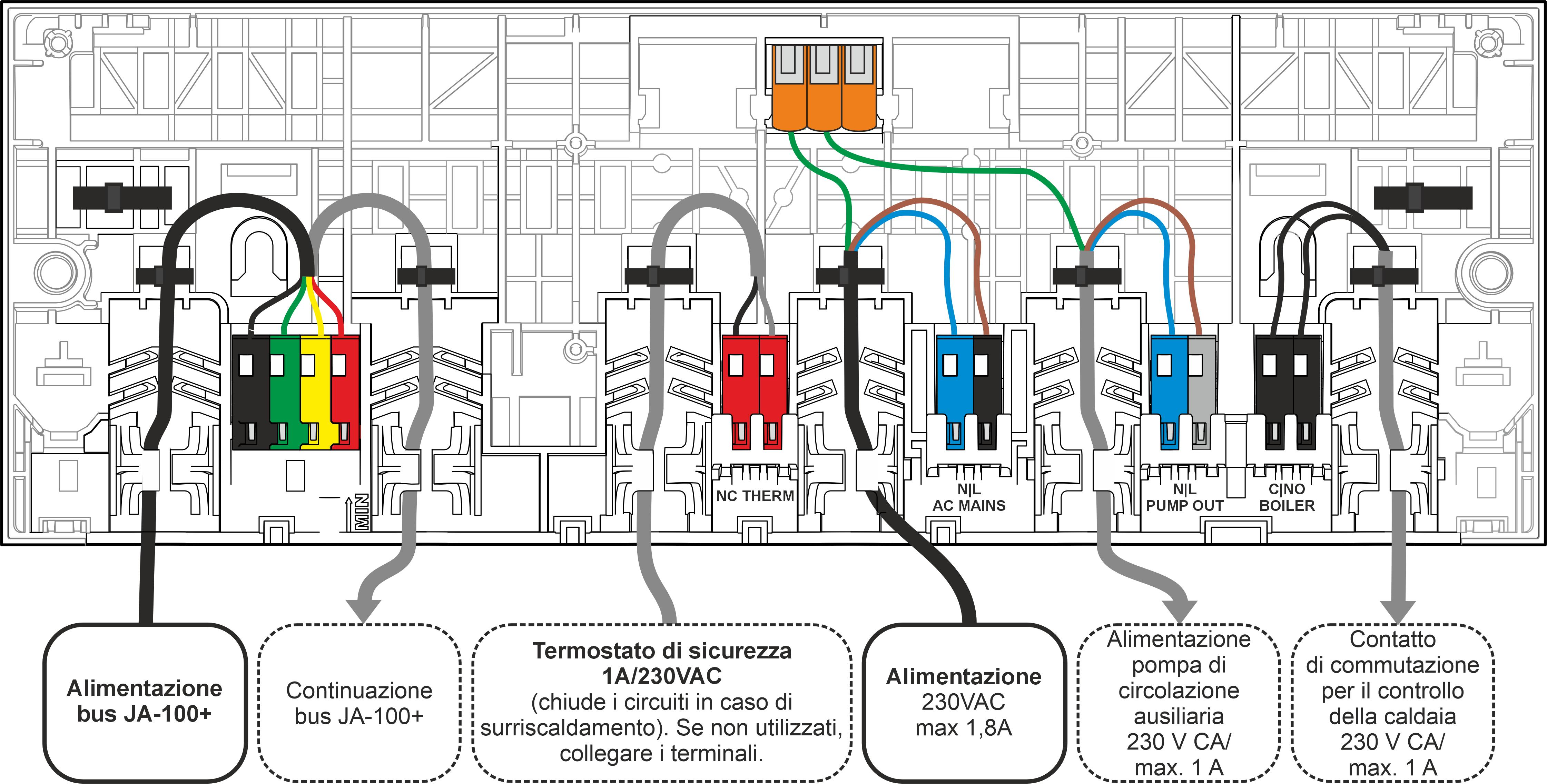 MIN

NC THERM

N|L
AC MAINS

N|L
PUMP OUT

C|NO
BOILER

Alimentazione bus JA-100+

Continuazione bus JA-100+

Termostato di sicurezza 1A/230VAC
(chiude i circuiti in caso di surriscaldamento). Se non utilizzati, collegare i terminali.

Alimentazione
230VAC
max 1,8A

Alimentazione pompa di circolazione ausiliaria 230 V CA/ max. 1 A

Contatto di commutazione per il controllo della caldaia 230 V CA/ max. 1 A