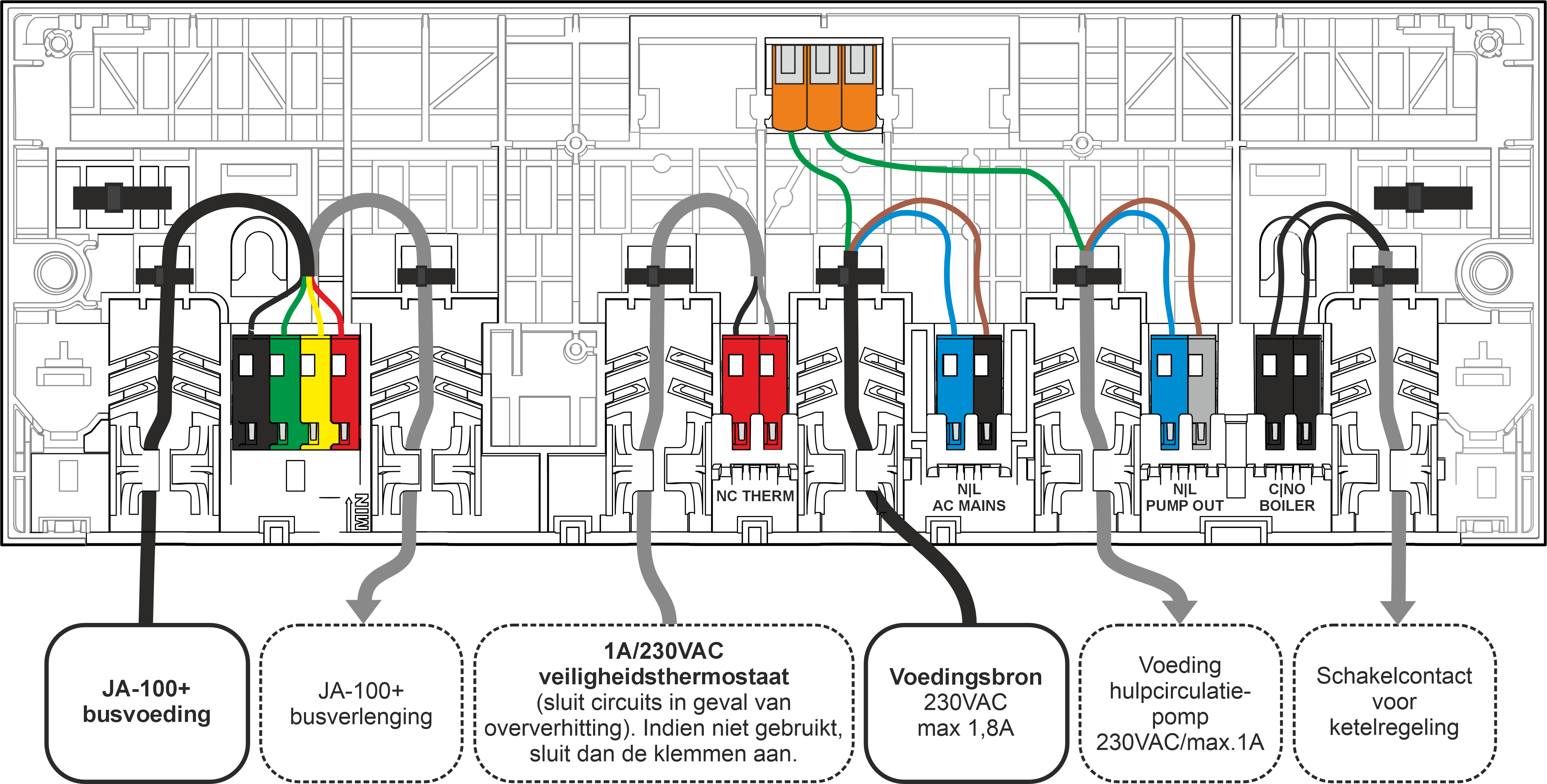 MIN

NC THERM

N|L
AC MAINS

N|L
PUMP OUT

C|NO
BOILER

JA-100+
busvoeding

JA-100+
busverlenging

1A/230VAC
veiligheidsthermostaat
(sluit circuits in geval van oververhitting). Indien niet gebruikt, sluit dan de klemmen aan.

Voedingsbron
230VAC
max 1,8A

Voeding
hulpcirculatiepomp
230VAC/max.1A

Schakelcontact
voor
ketelregeling